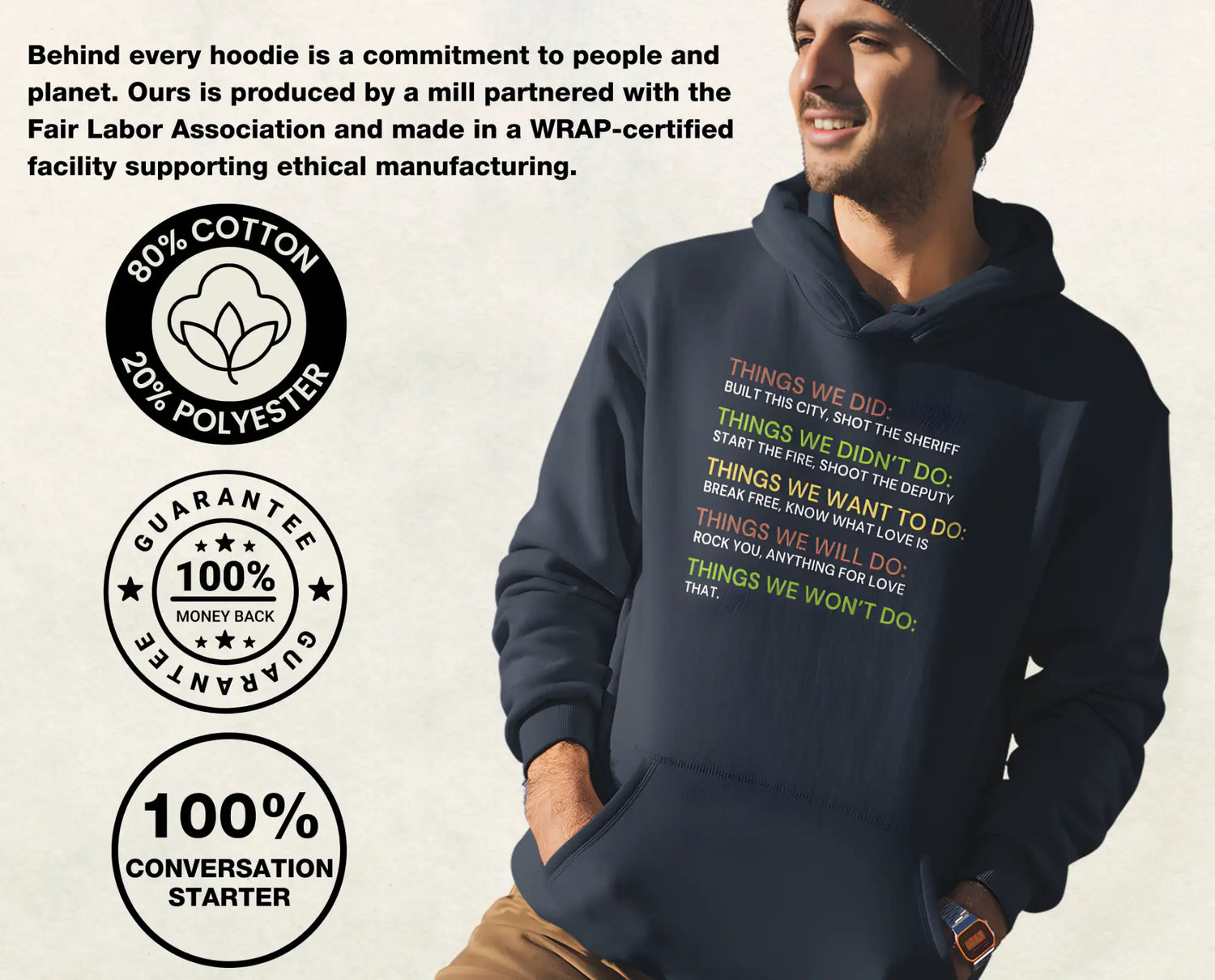 Behind every hoodie is a commitment to people and planet. Ours is produced by a mill partnered with the Fair Labor Association and made in a WRAP-certified facility supporting ethical manufacturing.

80% COTTON
20% POLYESTER

GUARANTEE
100%
MONEY BACK
GUARANTEE

100%
CONVERSATION STARTER

THINGS WE DID:
BUILT THIS CITY, SHOT THE SHERIFF
THINGS WE DIDN'T DO:
START THE FIRE, SHOOT THE DEPUTY
THINGS WE WANT TO DO:
BREAK FREE, KNOW WHAT LOVE IS
THINGS WE WILL DO:
ROCK YOU, ANYTHING FOR LOVE
THINGS WE WON'T DO:
THAT.