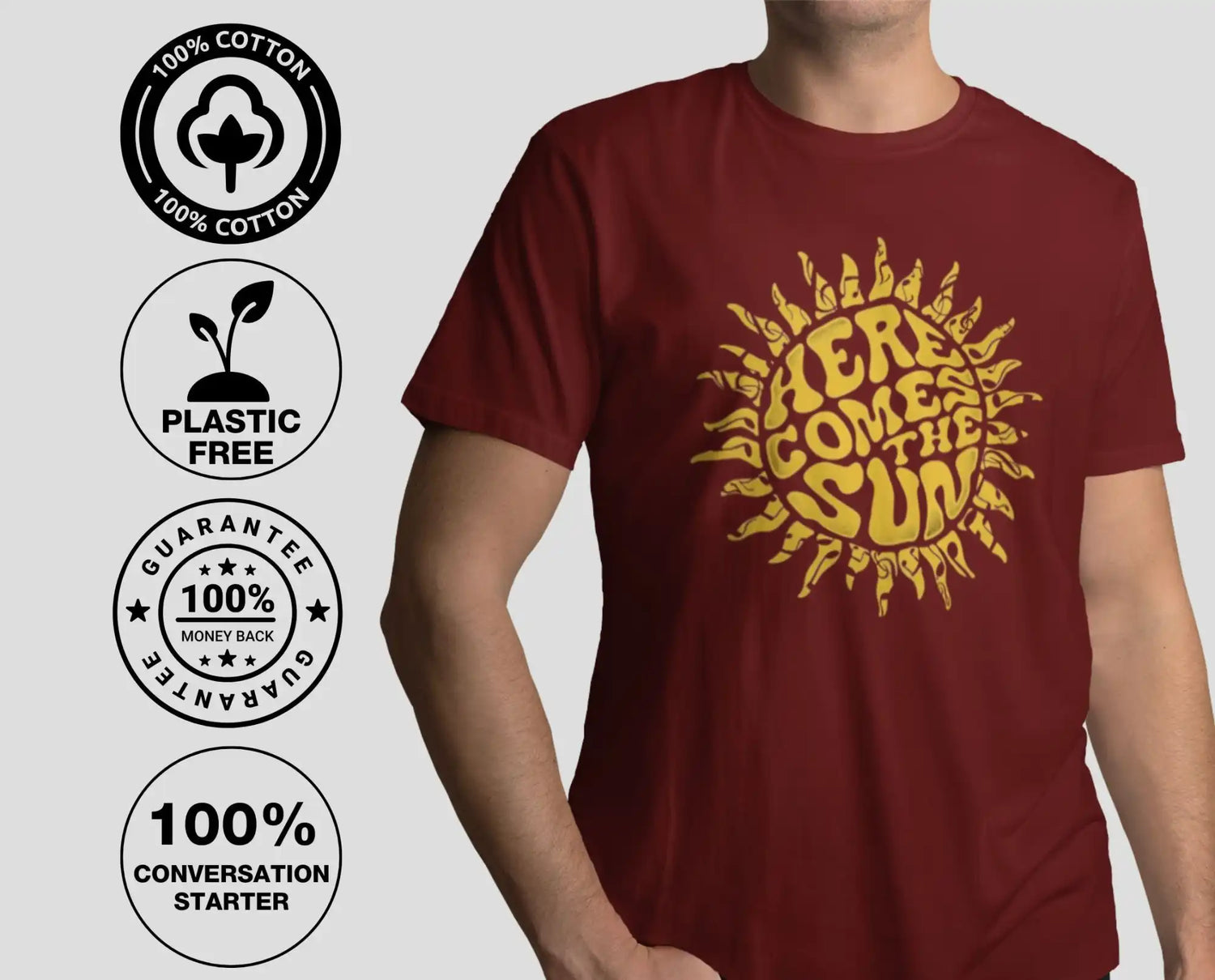 100% COTTON
100% COTTON

PLASTIC FREE

GUARANTEE
100%
MONEY BACK
GUARANTEE

100%
CONVERSATION STARTER

HERE COMES THE SUN