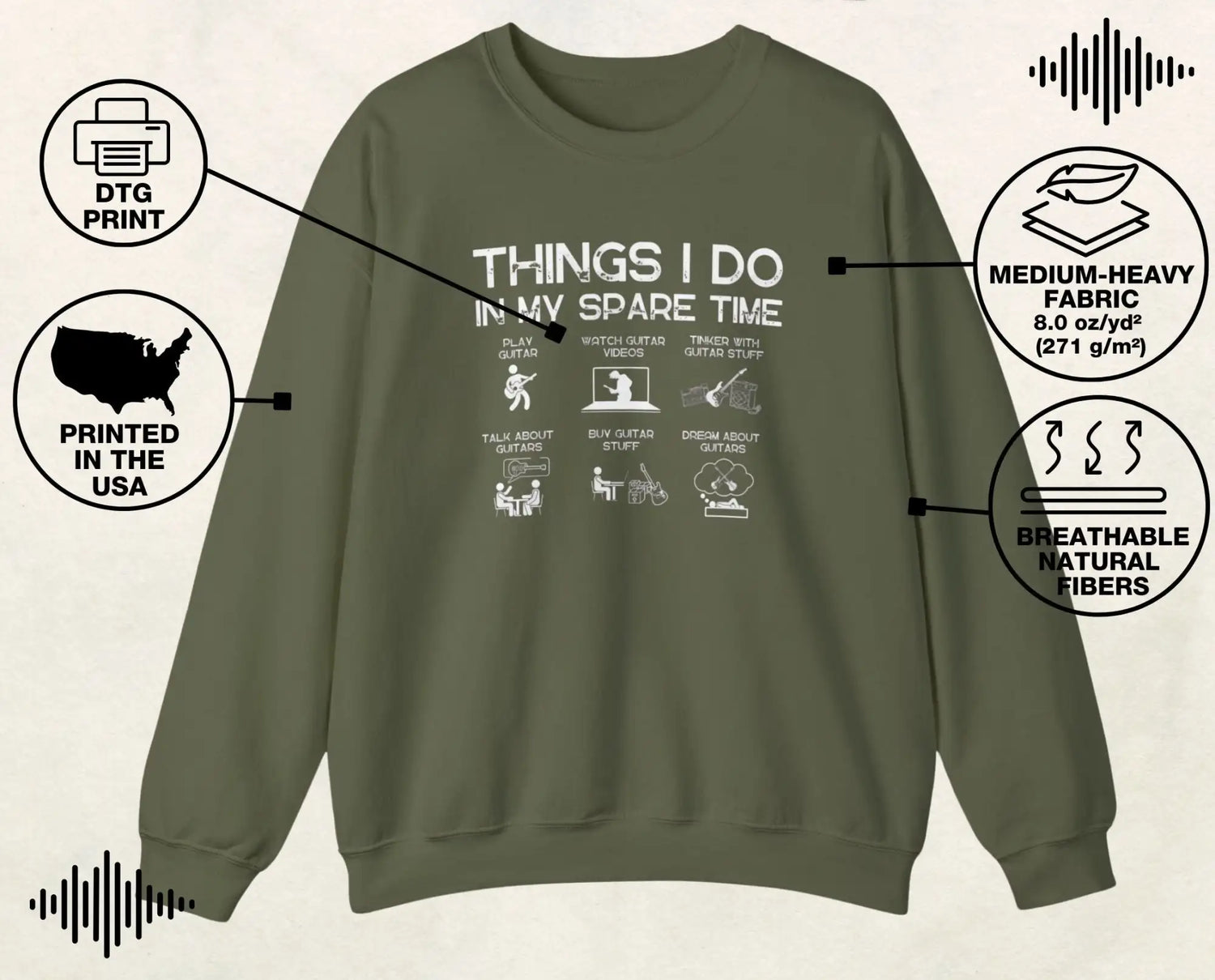 DTG PRINT

PRINTED IN THE USA

THINGS I DO IN MY SPARE TIME

PLAY GUITAR

WATCH GUITAR VIDEOS

TINKER WITH GUITAR STUFF

TALK ABOUT GUITARS

BUY GUITAR STUFF

DREAM ABOUT GUITARS

MEDIUM-HEAVY FABRIC
8.0 oz/yd²
(271 g/m²)

BREATHABLE NATURAL FIBERS