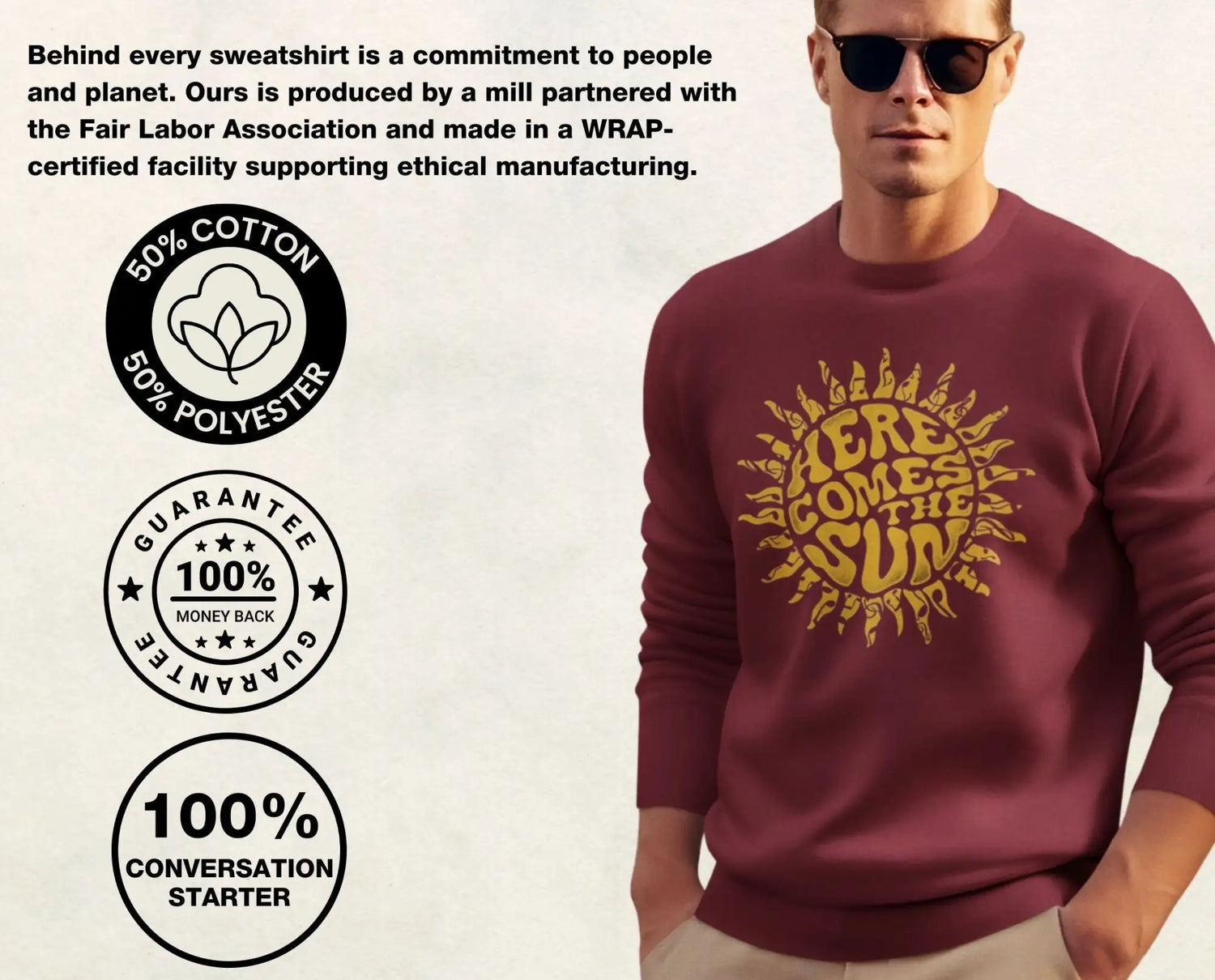 Behind every sweatshirt is a commitment to people and planet. Ours is produced by a mill partnered with the Fair Labor Association and made in a WRAP-certified facility supporting ethical manufacturing.

50% COTTON
50% POLYESTER

GUARANTEE
100%
MONEY BACK
GUARANTEE

100%
CONVERSATION
STARTER

HERE COMES THE SUN